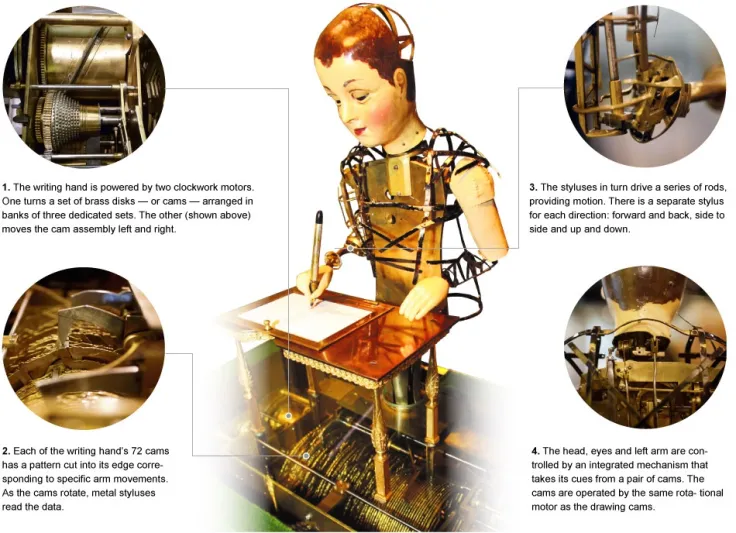 1. The writing hand is powered by two clockwork motors. One turns a set of brass disks — or cams — arranged in banks of three dedicated sets. The other (shown above) moves the cam assembly left and right.

2. Each of the writing hand's 72 cams has a pattern cut into its edge corresponding to specific arm movements. As the cams rotate, metal styluses read the data.

3. The styluses in turn drive a series of rods, providing motion. There is a separate stylus for each direction: forward and back, side to side and up and down.

4. The head, eyes and left arm are controlled by an integrated mechanism that takes its cues from a pair of cams. The cams are operated by the same rota- tional motor as the drawing cams.